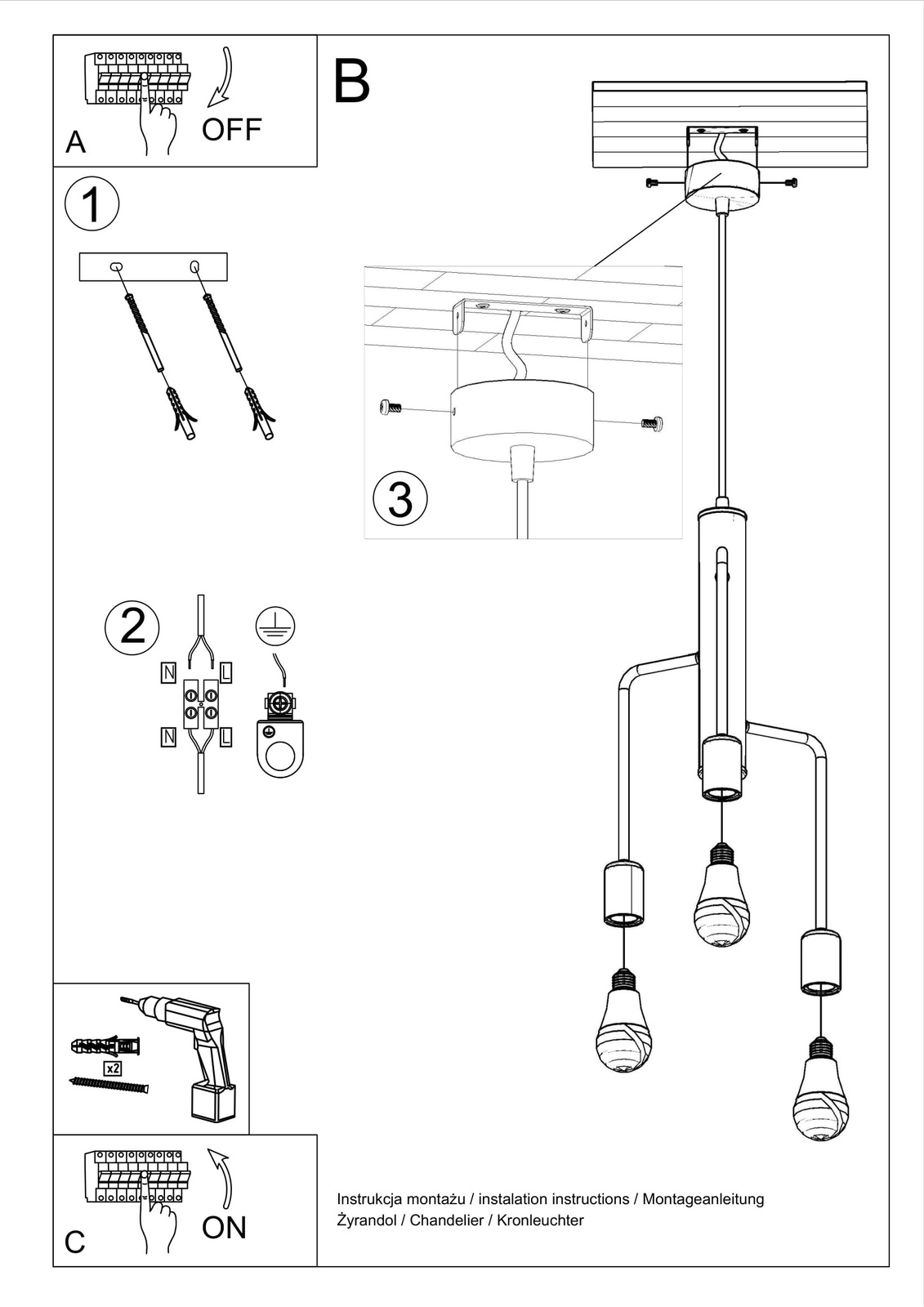 A
OFF

B

1

3

2
N
L
N
L

x2

C
ON

Instrukcja montażu / instalation instructions / Montageanleitung
Żyrandol / Chandelier / Kronleuchter